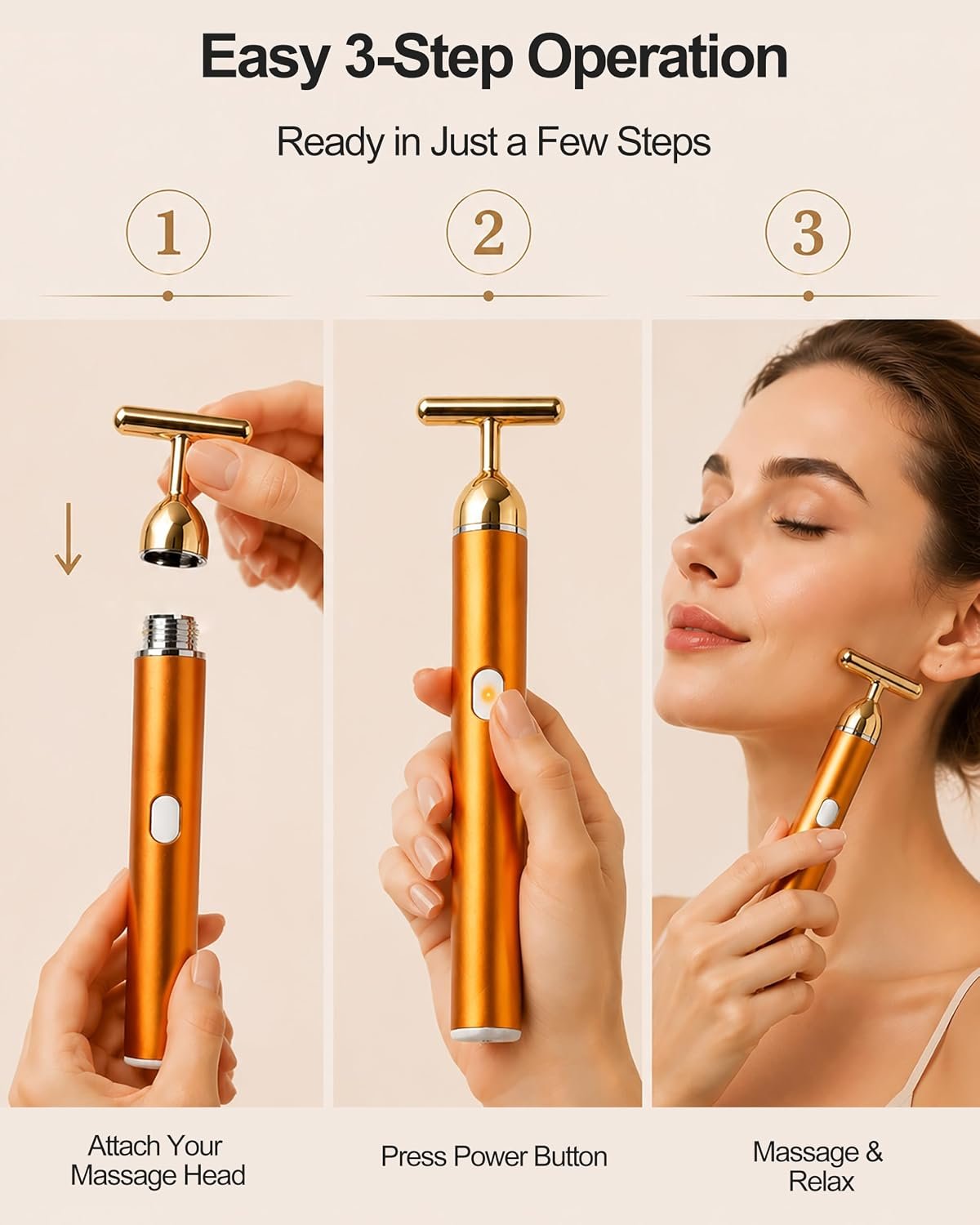 Easy 3-Step Operation

Ready in Just a Few Steps

1

2

3

Attach Your Massage Head

Press Power Button

Massage & Relax